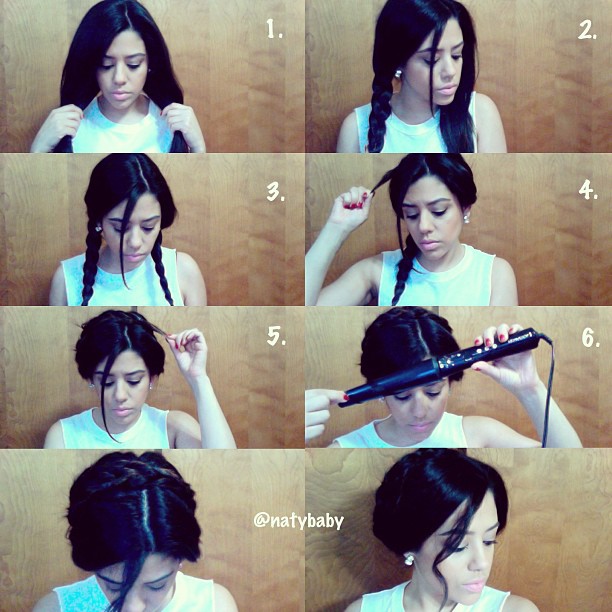 1.

2.

3.

4.

5.

6.

@natybaby